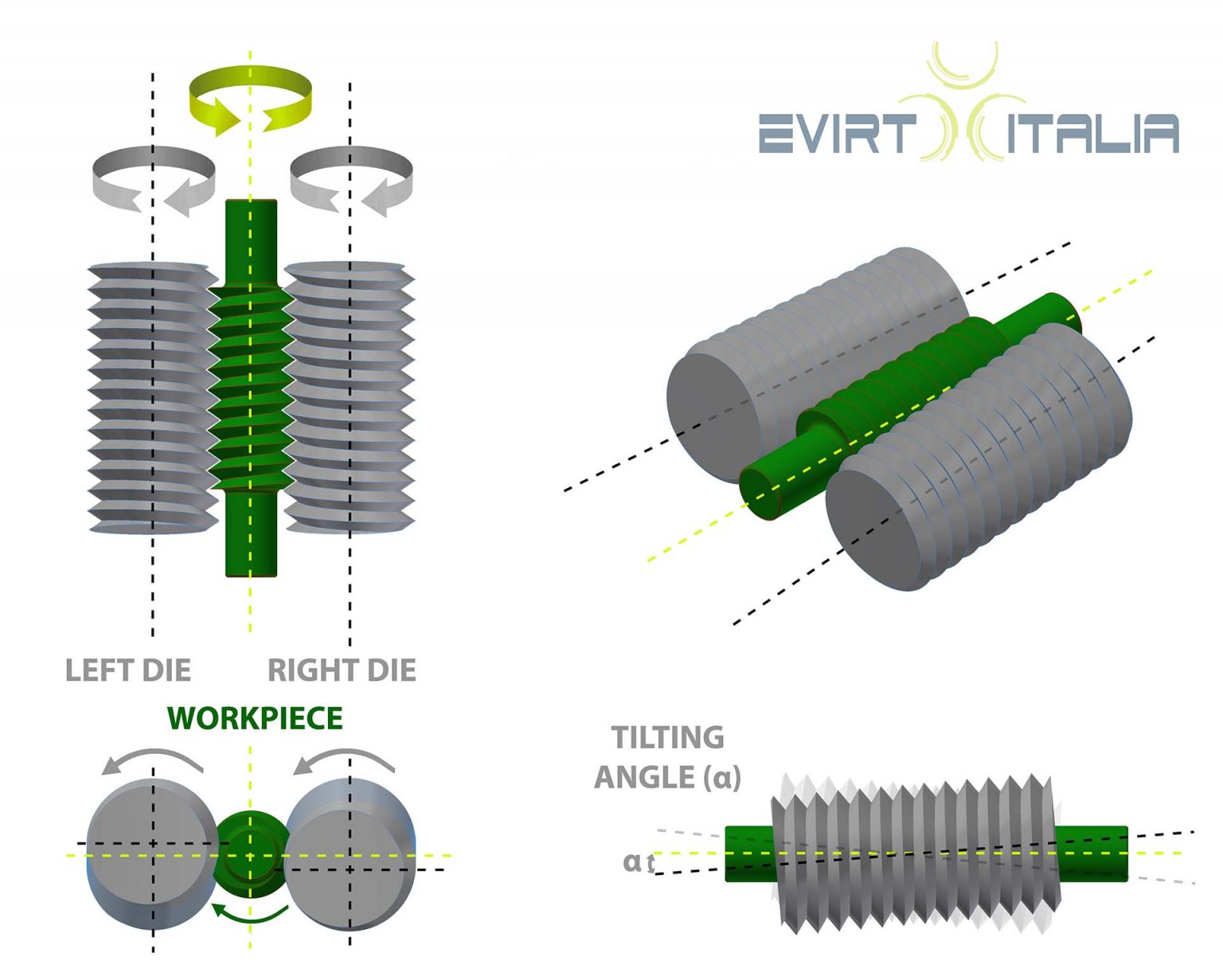 EVIRT ITALIA

LEFT DIE

RIGHT DIE

WORKPIECE

TILTING ANGLE (α)

α